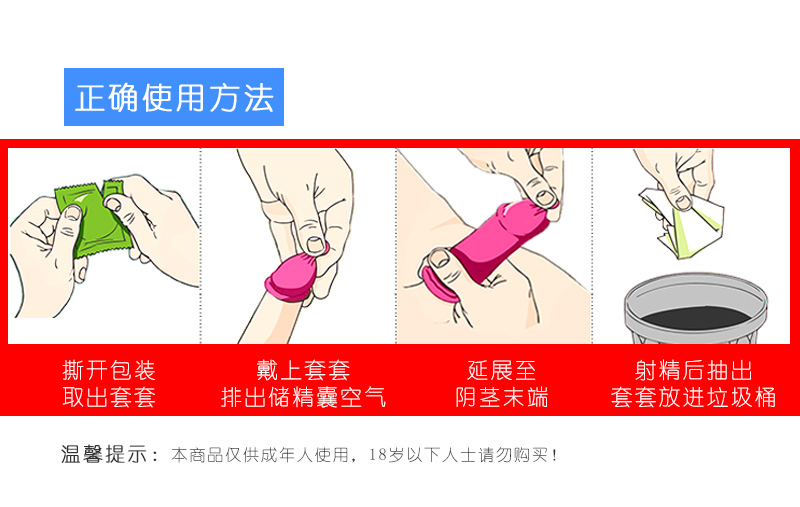 正确使用方法

撕开包装
取出套套

戴上套套
排出储精囊空气

延展至
阴茎末端

射精后抽出
套套放进垃圾桶

温馨提示：本商品仅供成年人使用，18岁以下人士请勿购买！