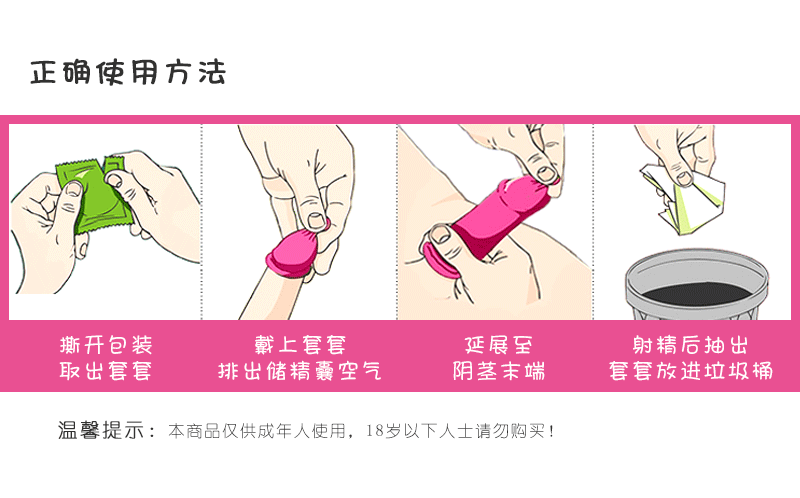 正确使用方法

撕开包装
取出套套

戴上套套
排出储精囊空气

延展至
阴茎末端

射精后抽出
套套放进垃圾桶

温馨提示：本商品仅供成年人使用，18岁以下人士请勿购买！