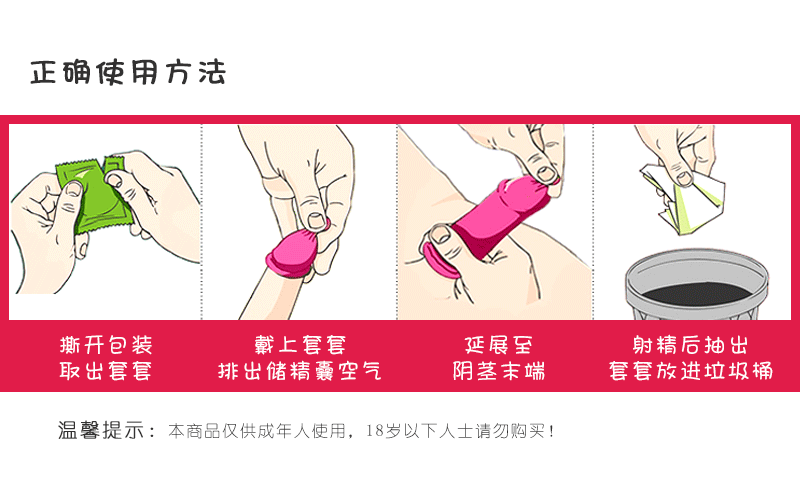 正确使用方法

撕开包装
取出套套

戴上套套
排出储精囊空气

延展至
阴茎末端

射精后抽出
套套放进垃圾桶

温馨提示：本商品仅供成年人使用，18岁以下人士请勿购买！