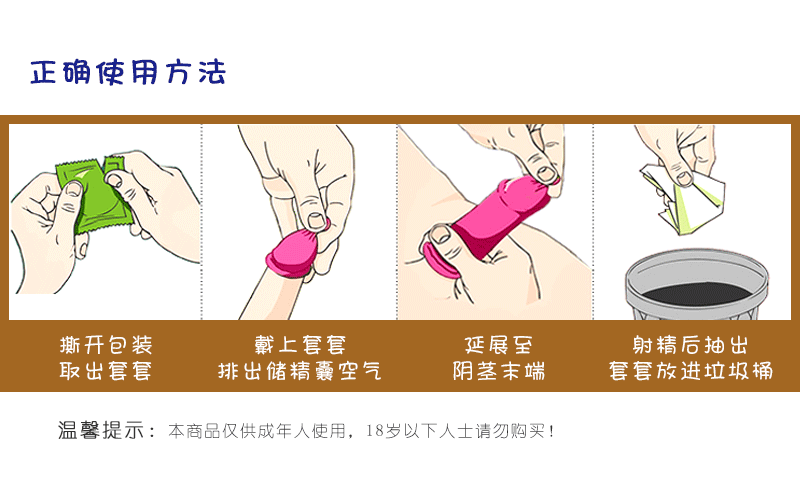 正确使用方法

撕开包装
取出套套

戴上套套
排出储精囊空气

延展至
阴茎末端

射精后抽出
套套放进垃圾桶

温馨提示：本商品仅供成年人使用，18岁以下人士请勿购买！